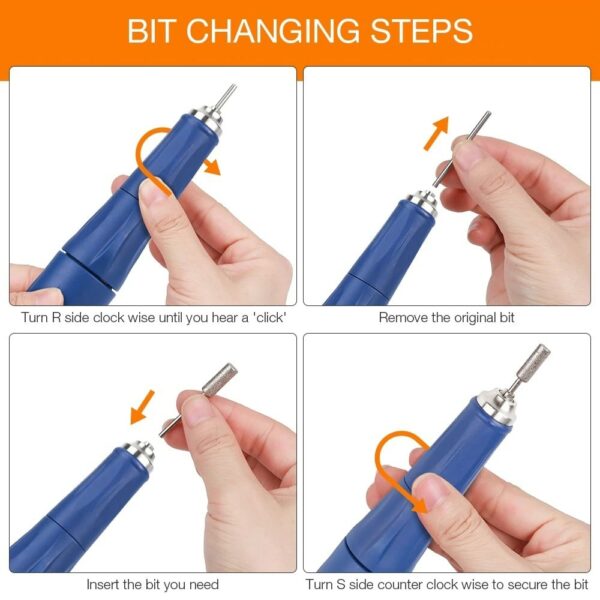 BIT CHANGING STEPS

Turn R side clock wise until you hear a 'click'

Remove the original bit

Insert the bit you need

Turn S side counter clock wise to secure the bit