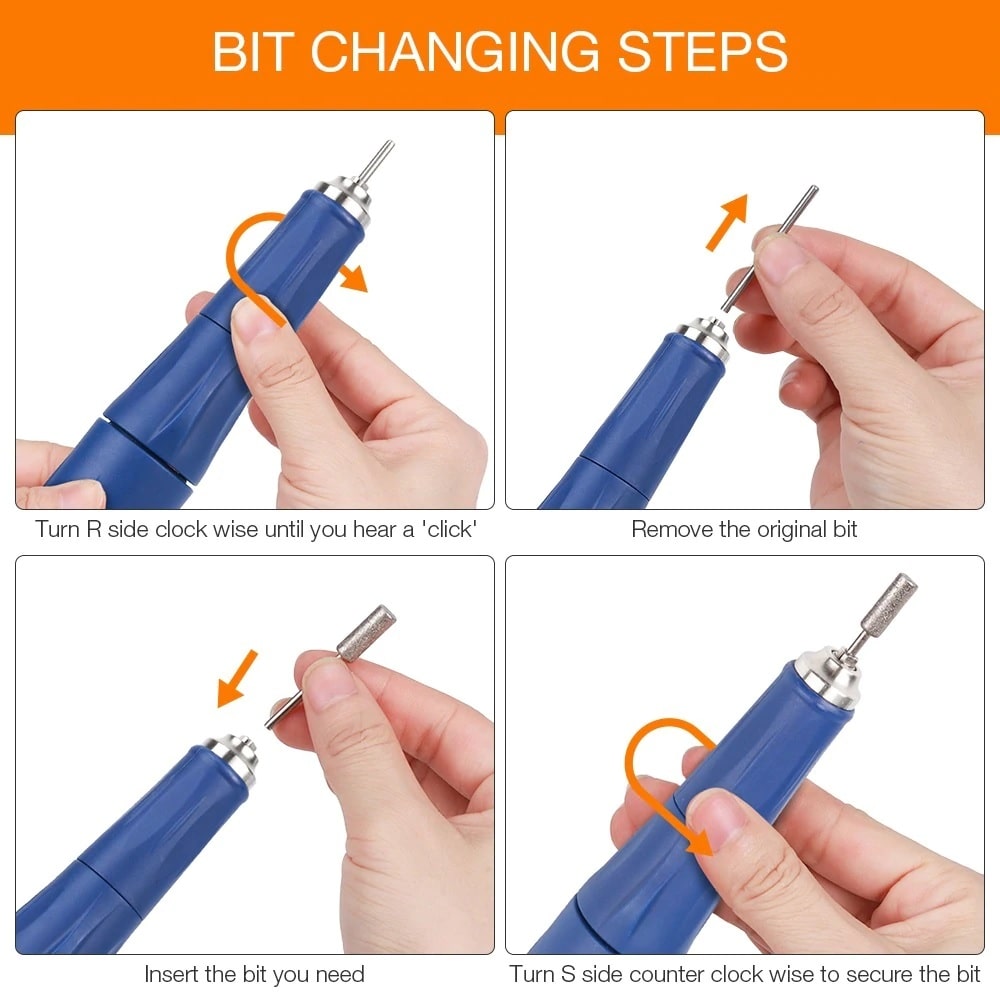 BIT CHANGING STEPS

Turn R side clock wise until you hear a 'click'

Remove the original bit

Insert the bit you need

Turn S side counter clock wise to secure the bit